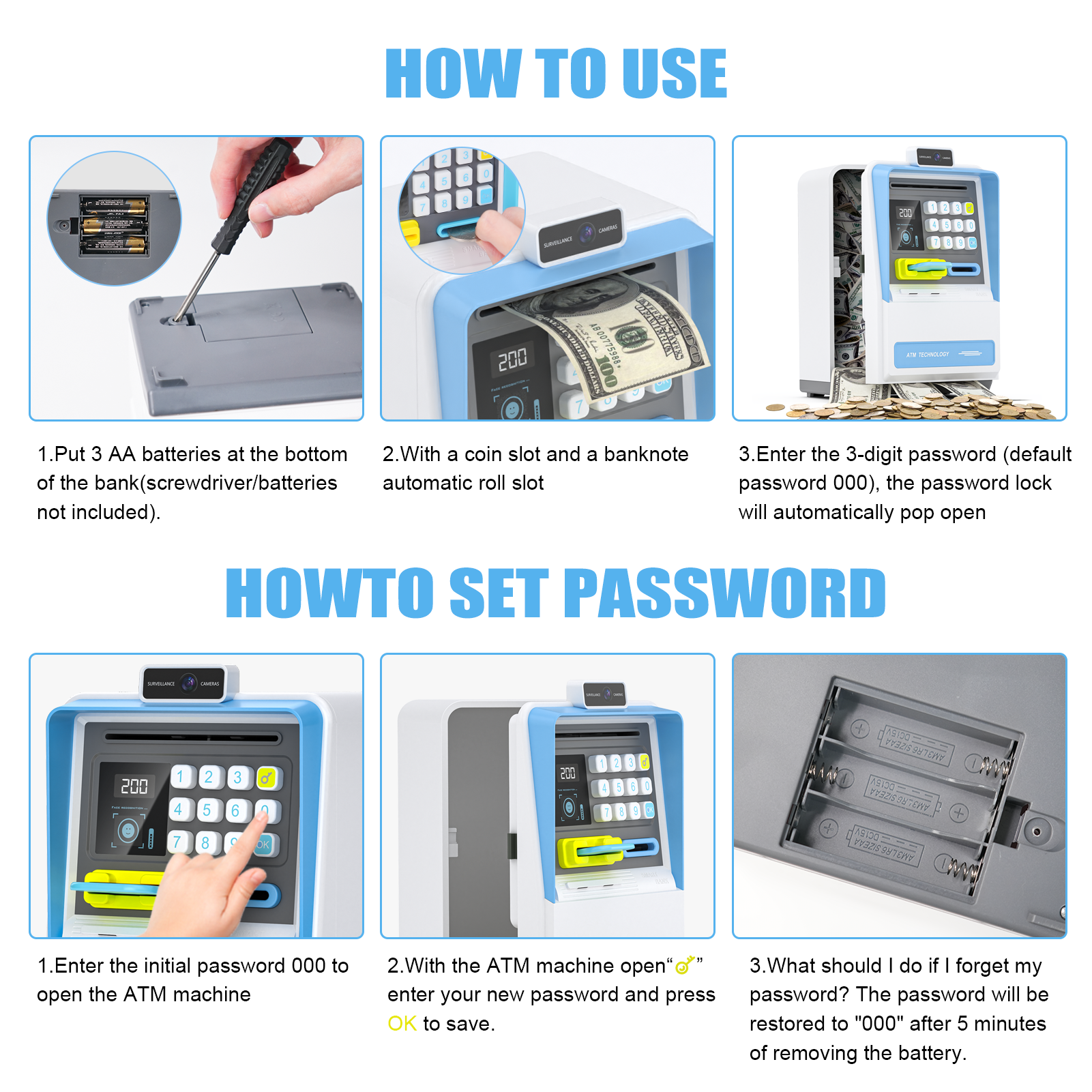 HOW TO USE

SURVEILLANCE CAMERAS

200

ATM TECHNOLOGY

1.Put 3 AA batteries at the bottom of the bank(screwdriver/batteries not included).

2.With a coin slot and a banknote automatic roll slot

3.Enter the 3-digit password (default password 000), the password lock will automatically pop open

HOWTO SET PASSWORD

SURVEILLANCE CAMERAS

200

1 2 3
4 5 6 0
7 8 9 OK

1.Enter the initial password 000 to open the ATM machine

2.With the ATM machine open“ ” enter your new password and press OK to save.

3.What should I do if I forget my password? The password will be restored to "000" after 5 minutes of removing the battery.